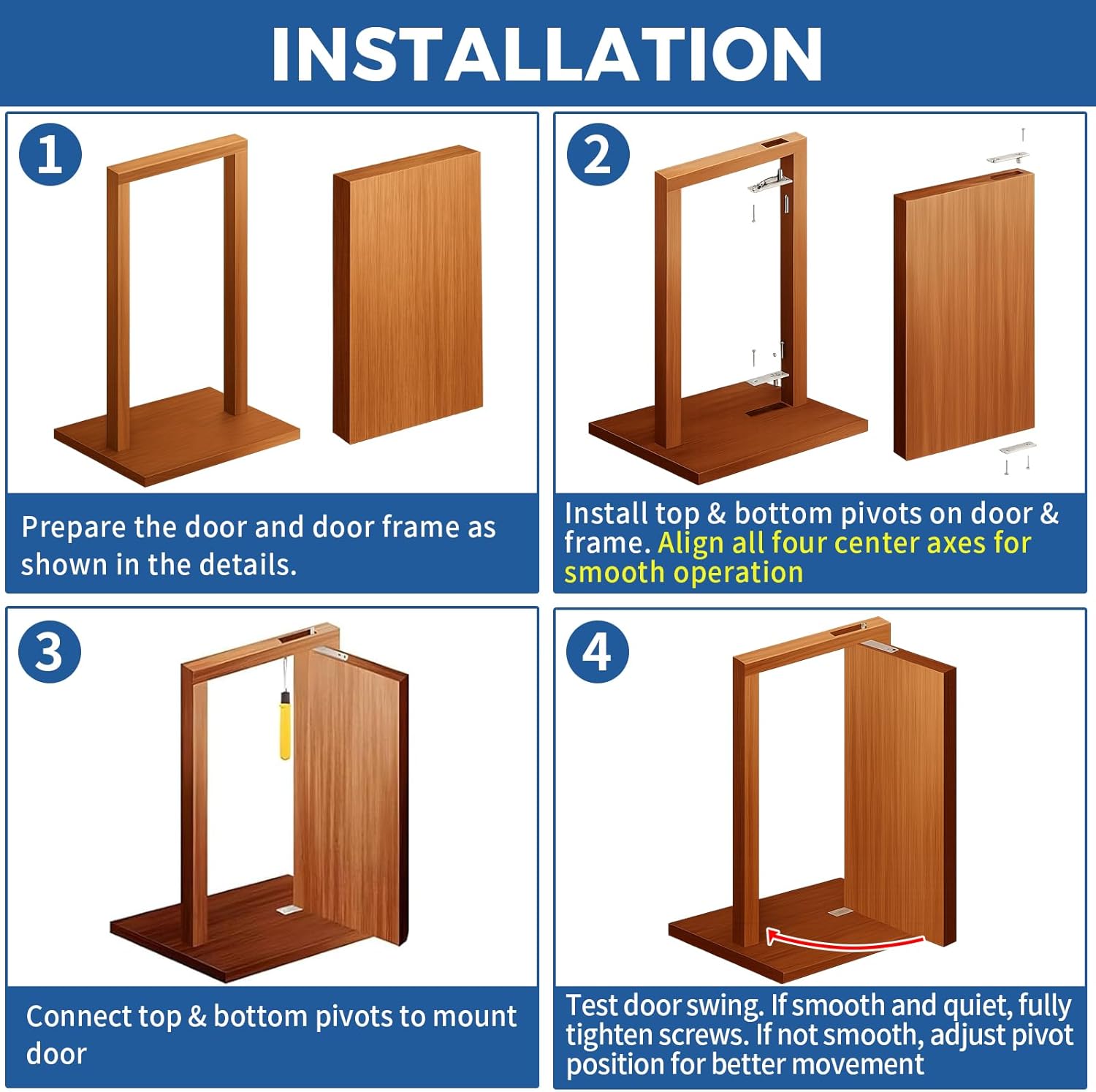 INSTALLATION

1

Prepare the door and door frame as shown in the details.

2

Install top & bottom pivots on door & frame. Align all four center axes for smooth operation

3

Connect top & bottom pivots to mount door

4

Test door swing. If smooth and quiet, fully tighten screws. If not smooth, adjust pivot position for better movement