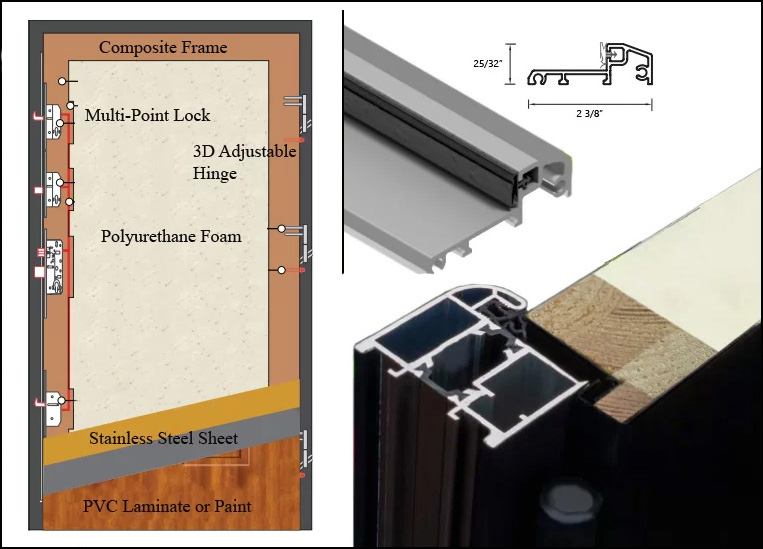 Composite Frame

Multi-Point Lock

3D Adjustable Hinge

Polyurethane Foam

Stainless Steel Sheet

PVC Laminate or Paint

25/32"

2 3/8"