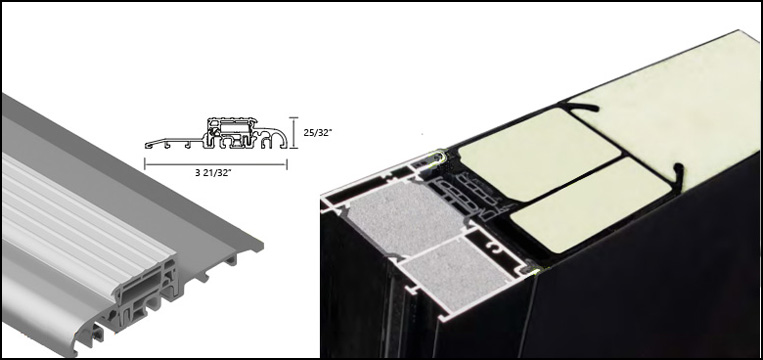 25/32"

3 21/32"