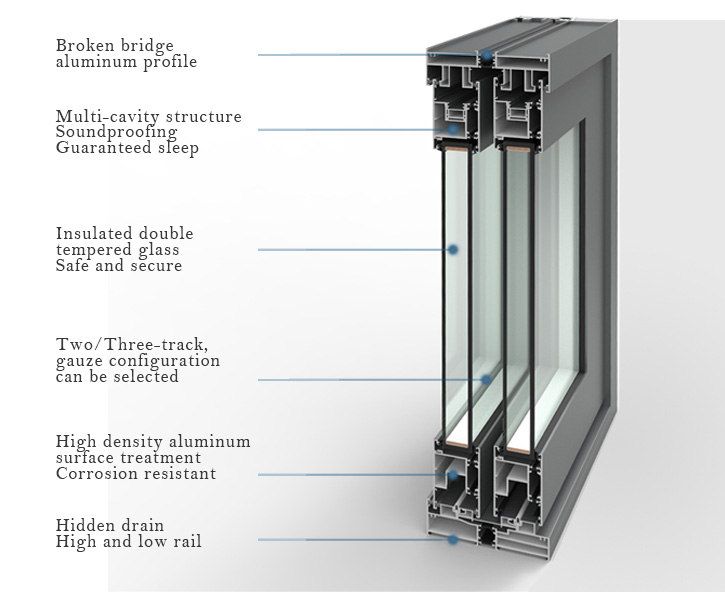 Broken bridge
aluminum profile

Multi-cavity structure
Soundproofing
Guaranteed sleep

Insulated double
tempered glass
Safe and secure

Two/Three-track,
gauze configuration
can be selected

High density aluminum
surface treatment
Corrosion resistant

Hidden drain
High and low rail